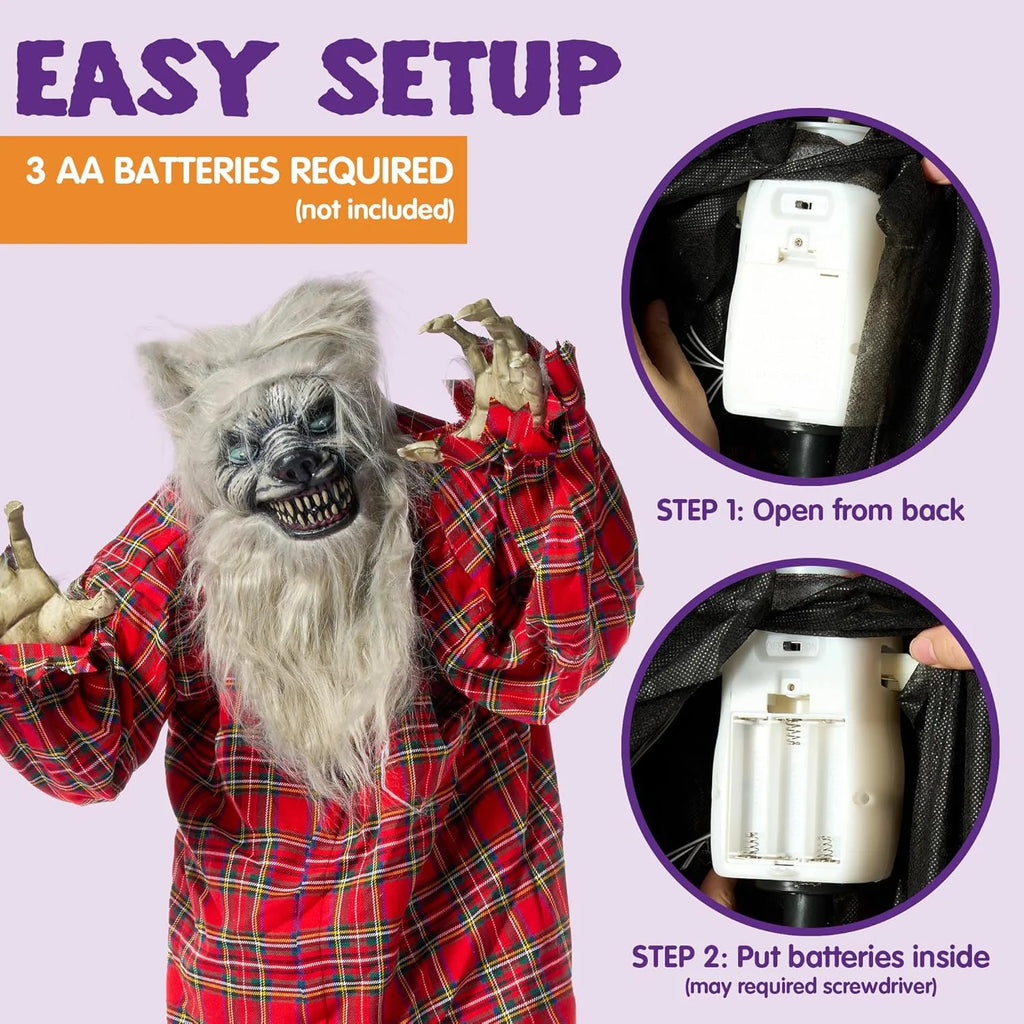 EASY SETUP

3 AA BATTERIES REQUIRED
(not included)

STEP 1: Open from back

STEP 2: Put batteries inside
(may required screwdriver)